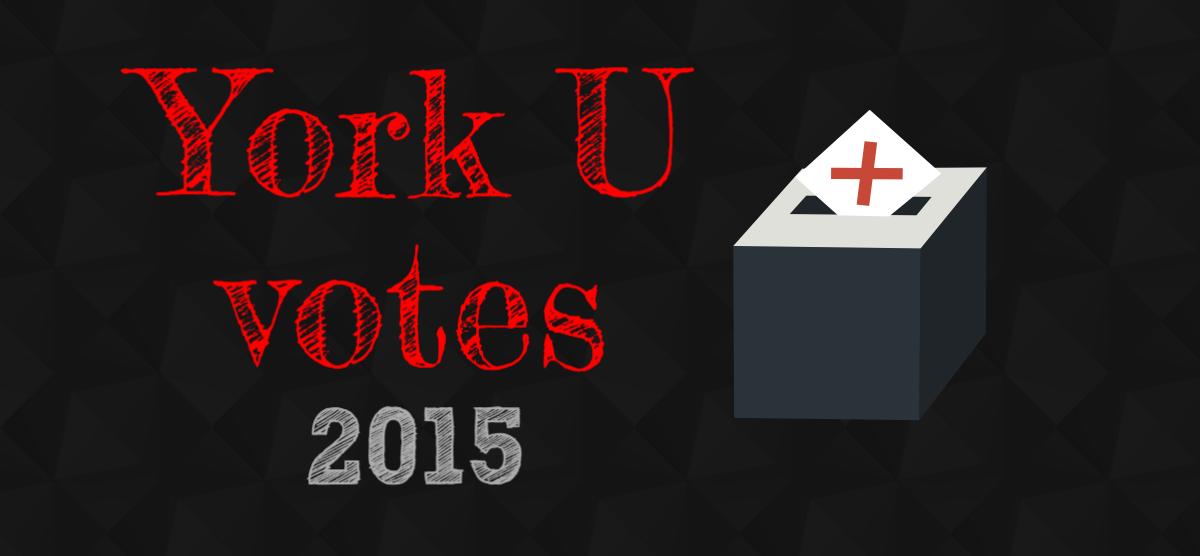 York U
votes
2015