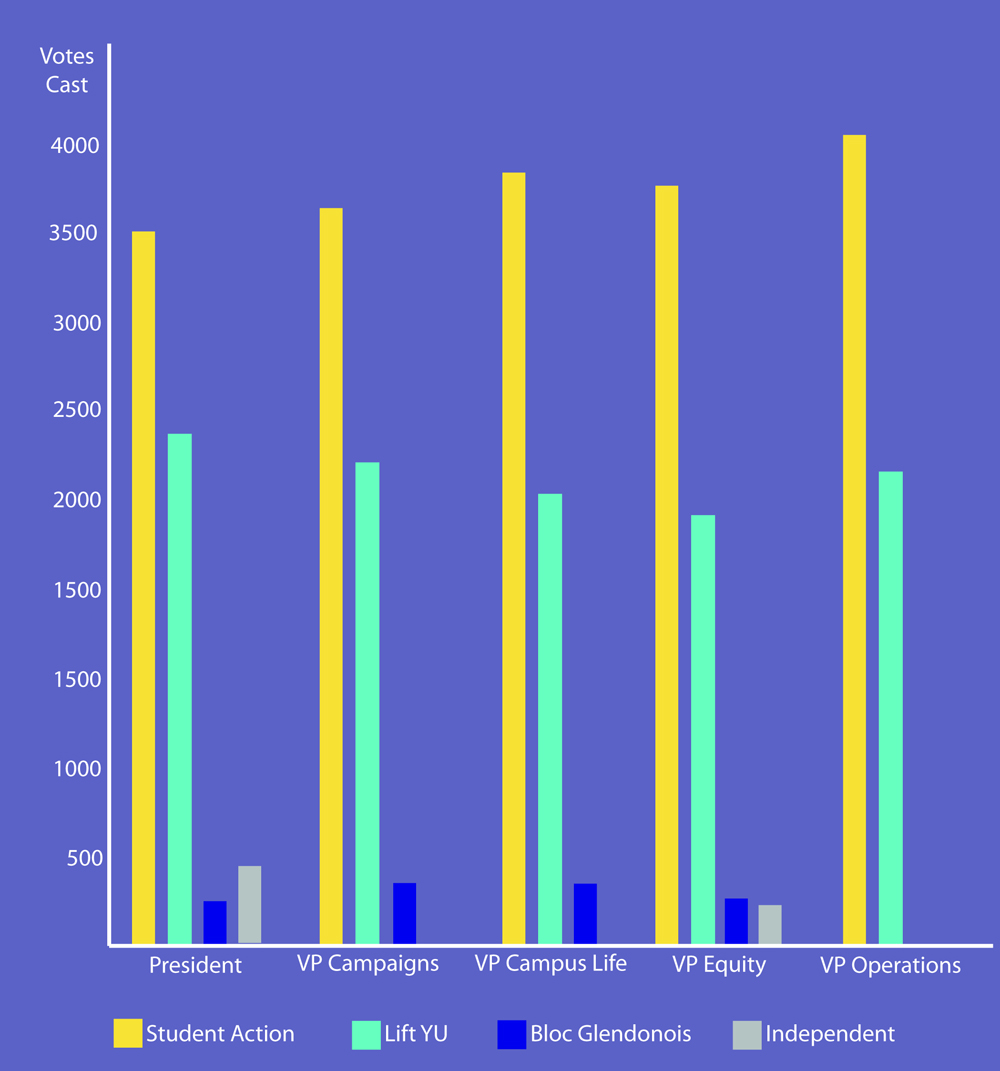 Votes Cast

4000
3500
3000
2500
2000
1500
1500
1000
500

President
VP Campaigns
VP Campus Life
VP Equity
VP Operations

Student Action
Lift YU
Bloc Glendonois
Independent