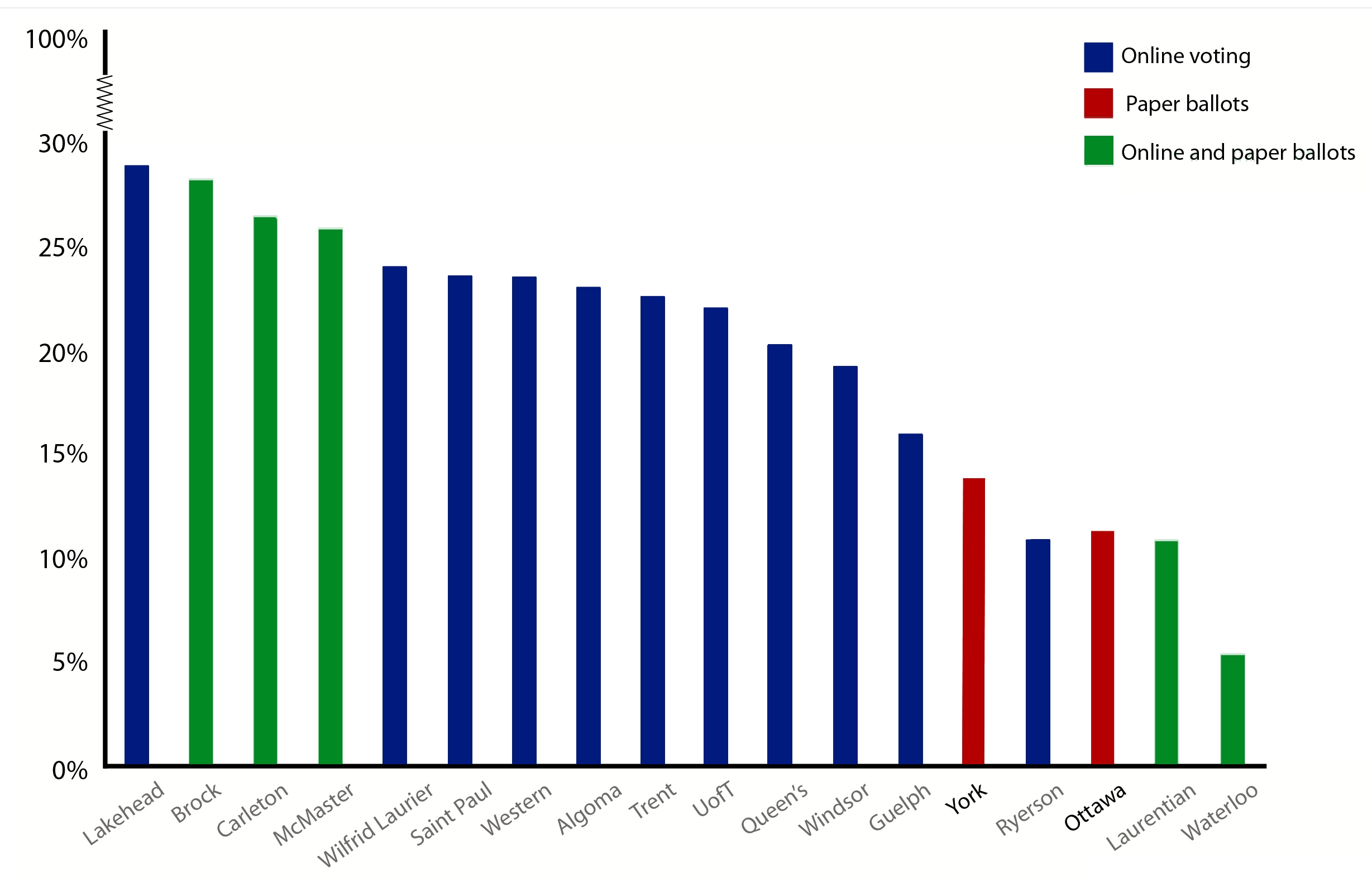 100%
30%
25%
20%
15%
10%
5%
0%

Online voting
Paper ballots
Online and paper ballots

Lakehead
Brock
Carleton
McMaster
Wilfrid Laurier
Saint Paul
Western
Algoma
Trent
UofT
Queen's
Windsor
Guelph
York
Ryerson
Ottawa
Laurentian
Waterloo